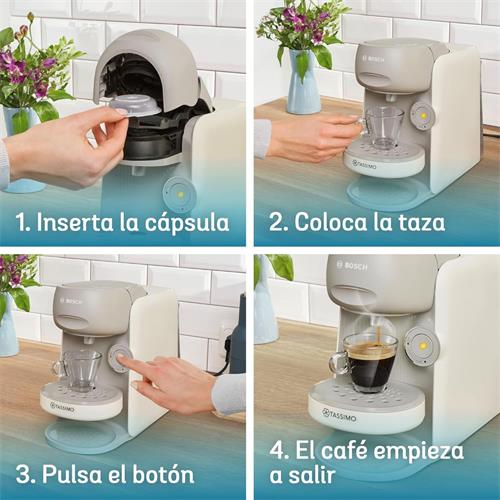 1. Inserta la cápsula

BOSCH
TASSIMO

2. Coloca la taza

BOSCH
TASSIMO

3. Pulsa el botón

BOSCH
TASSIMO

4. El café empieza a salir